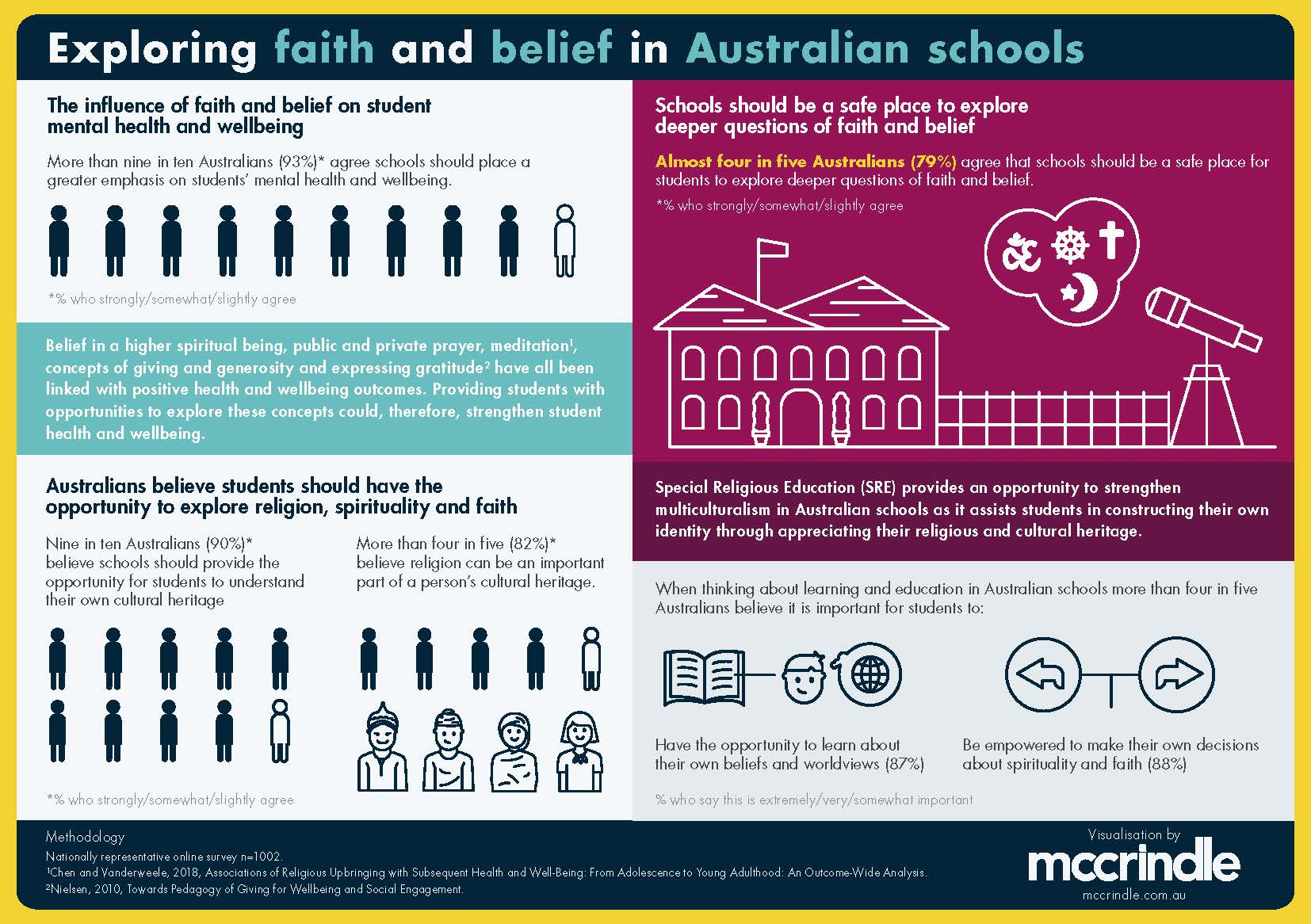 Exploring faith and belief in Australian schools

The influence of faith and belief on student mental health and wellbeing

More than nine in ten Australians (93%)* agree schools should place a greater emphasis on students' mental health and wellbeing.

*% who strongly/somewhat/slightly agree

Belief in a higher spiritual being, public and private prayer, meditation¹, concepts of giving and generosity and expressing gratitude² have all been linked with positive health and wellbeing outcomes. Providing students with opportunities to explore these concepts could, therefore, strengthen student health and wellbeing.

Australians believe students should have the opportunity to explore religion, spirituality and faith

Nine in ten Australians (90%)* believe schools should provide the opportunity for students to understand their own cultural heritage

More than four in five (82%)* believe religion can be an important part of a person's cultural heritage.

*% who strongly/somewhat/slightly agree

Schools should be a safe place to explore deeper questions of faith and belief

Almost four in five Australians (79%) agree that schools should be a safe place for students to explore deeper questions of faith and belief.

*% who strongly/somewhat/slightly agree

Special Religious Education (SRE) provides an opportunity to strengthen multiculturalism in Australian schools as it assists students in constructing their own identity through appreciating their religious and cultural heritage.

When thinking about learning and education in Australian schools more than four in five Australians believe it is important for students to:

Have the opportunity to learn about their own beliefs and worldviews (87%)

Be empowered to make their own decisions about spirituality and faith (88%)

% who say this is extremely/very/somewhat important

Methodology
Nationally representative online survey n=1002.
¹Chen and Vanderweele, 2018, Associations of Religious Upbringing with Subsequent Health and Well-Being: From Adolescence to Young Adulthood: An Outcome-Wide Analysis.
²Nielsen, 2010, Towards Pedagogy of Giving for Wellbeing and Social Engagement.

Visualisation by
mccrindle
mccrindle.com.au